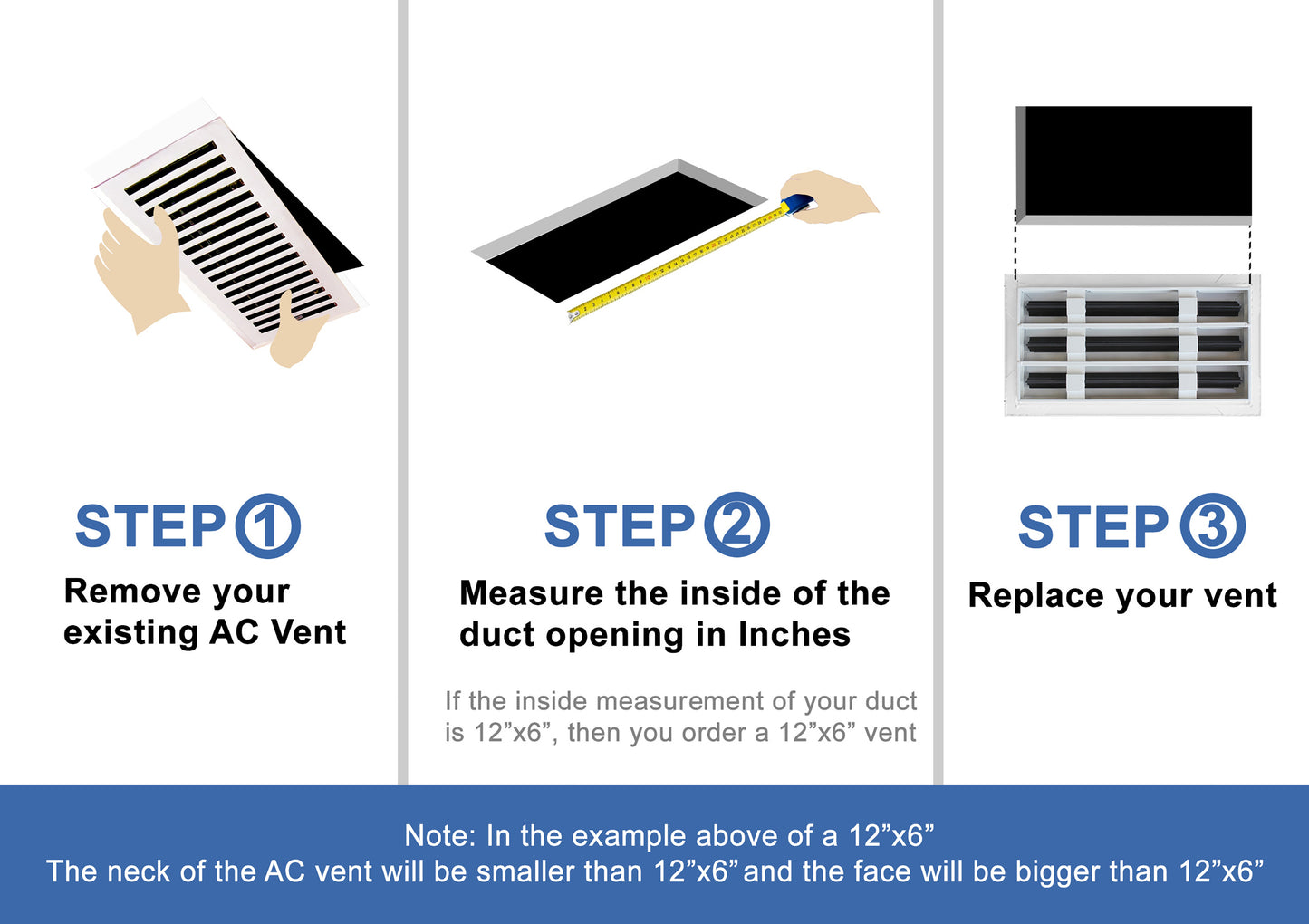 STEP 1
Remove your existing AC Vent

STEP 2
Measure the inside of the duct opening in Inches

If the inside measurement of your duct is 12”x6”, then you order a 12”x6” vent

STEP 3
Replace your vent

Note: In the example above of a 12”x6”
The neck of the AC vent will be smaller than 12”x6” and the face will be bigger than 12”x6”